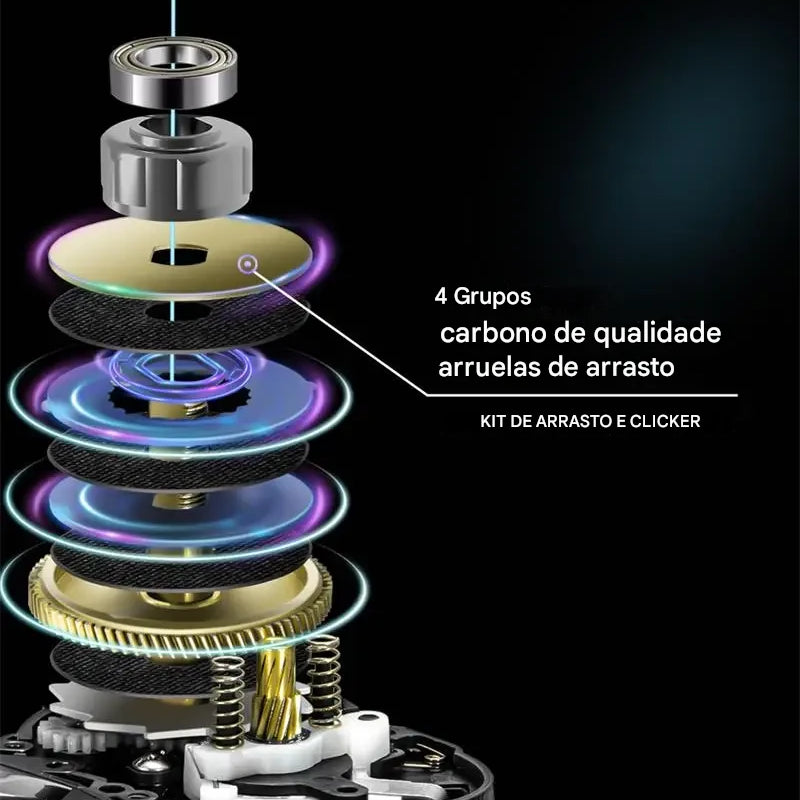 4 Grupos
carbono de qualidade
arruelas de arrasto

KIT DE ARRASTO E CLICKER