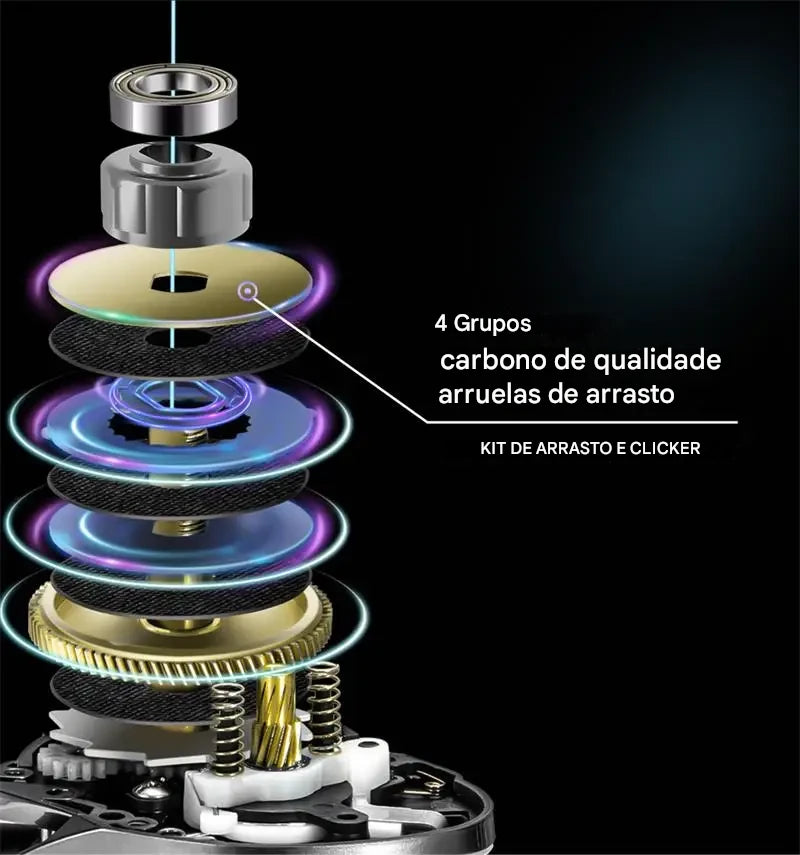 4 Grupos
carbono de qualidade
arruelas de arrasto

KIT DE ARRASTO E CLICKER